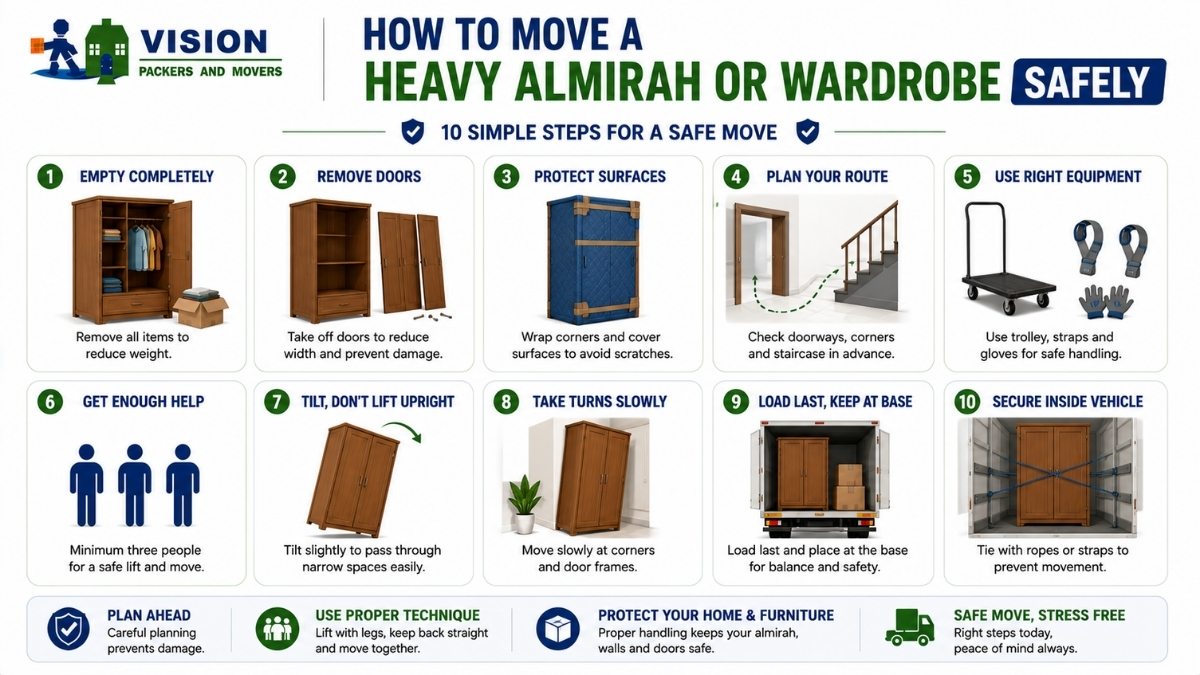 VISION
PACKERS AND MOVERS

HOW TO MOVE A
HEAVY ALMIRAH OR WARDROBE SAFELY

10 SIMPLE STEPS FOR A SAFE MOVE

1 EMPTY COMPLETELY
Remove all items to reduce weight.

2 REMOVE DOORS
Take off doors to reduce width and prevent damage.

3 PROTECT SURFACES
Wrap corners and cover surfaces to avoid scratches.

4 PLAN YOUR ROUTE
Check doorways, corners and staircase in advance.

5 USE RIGHT EQUIPMENT
Use trolley, straps and gloves for safe handling.

6 GET ENOUGH HELP
Minimum three people for a safe lift and move.

7 TILT, DON'T LIFT UPRIGHT
Tilt slightly to pass through narrow spaces easily.

8 TAKE TURNS SLOWLY
Move slowly at corners and door frames.

9 LOAD LAST, KEEP AT BASE
Load last and place at the base for balance and safety.

10 SECURE INSIDE VEHICLE
Tie with ropes or straps to prevent movement.

PLAN AHEAD
Careful planning prevents damage.

USE PROPER TECHNIQUE
Lift with legs, keep back straight and move together.

PROTECT YOUR HOME & FURNITURE
Proper handling keeps your almirah, walls and doors safe.

SAFE MOVE, STRESS FREE
Right steps today, peace of mind always.